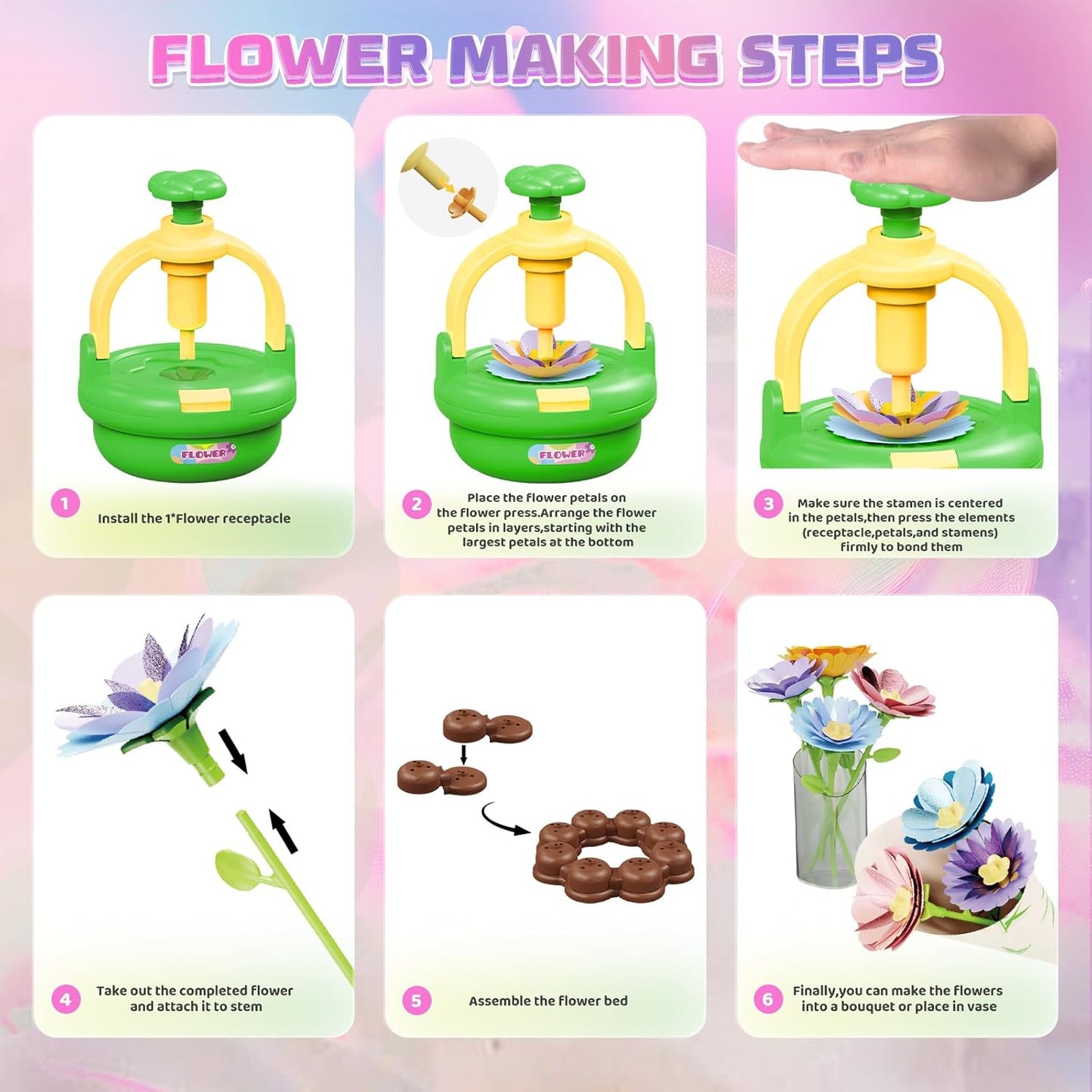 FLOWER MAKING STEPS

FLOWER

1 Install the 1*Flower receptacle

FLOWER

2 Place the flower petals on the flower press.Arrange the flower petals in layers,starting with the largest petals at the bottom

3 Make sure the stamen is centered in the petals,then press the elements (receptacle,petals,and stamens) firmly to bond them

4 Take out the completed flower and attach it to stem

5 Assemble the flower bed

6 Finally,you can make the flowers into a bouquet or place in vase