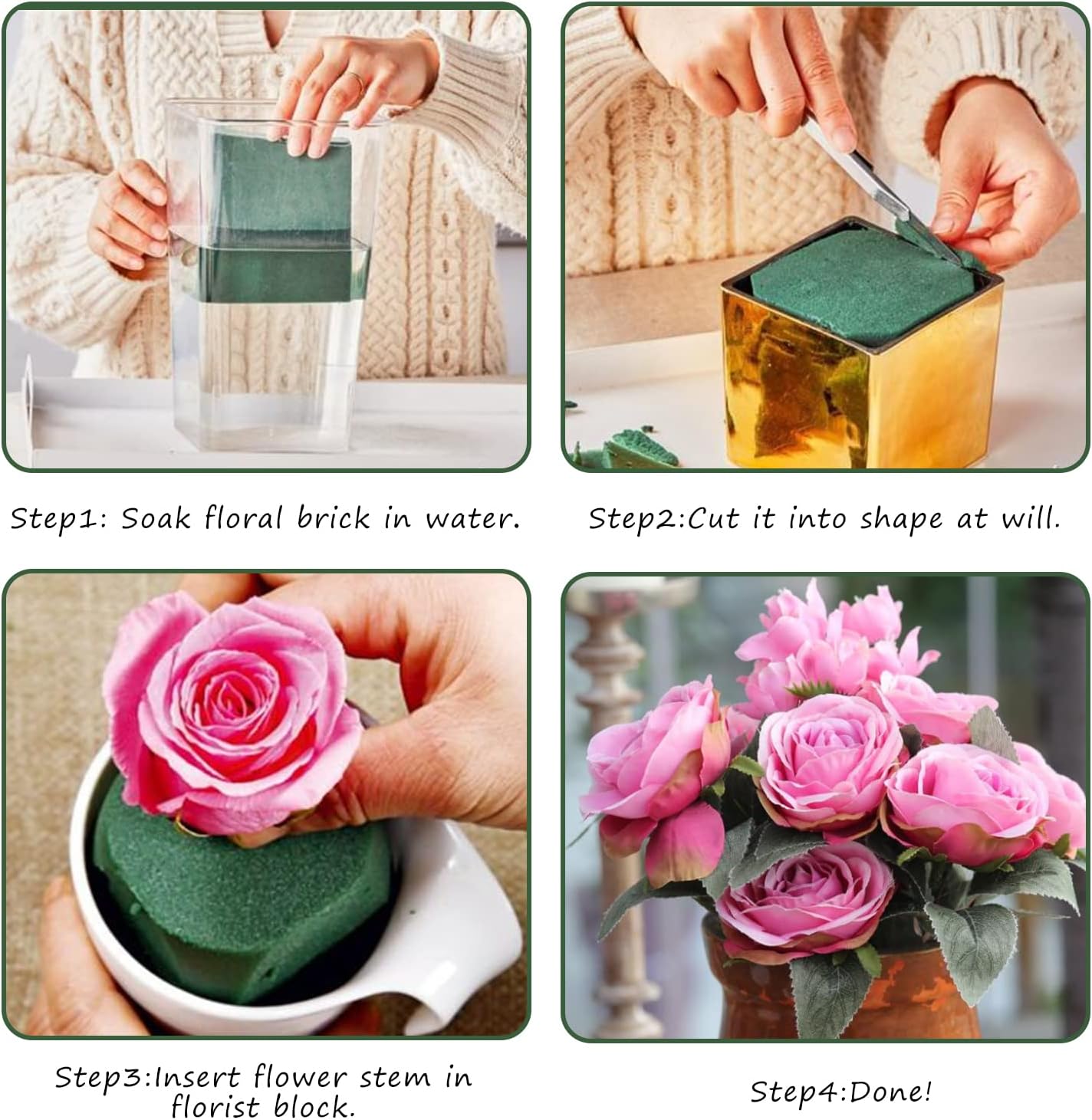 Step1: Soak floral brick in water.

Step2:Cut it into shape at will.

Step3:Insert flower stem in florist block.

Step4:Done!