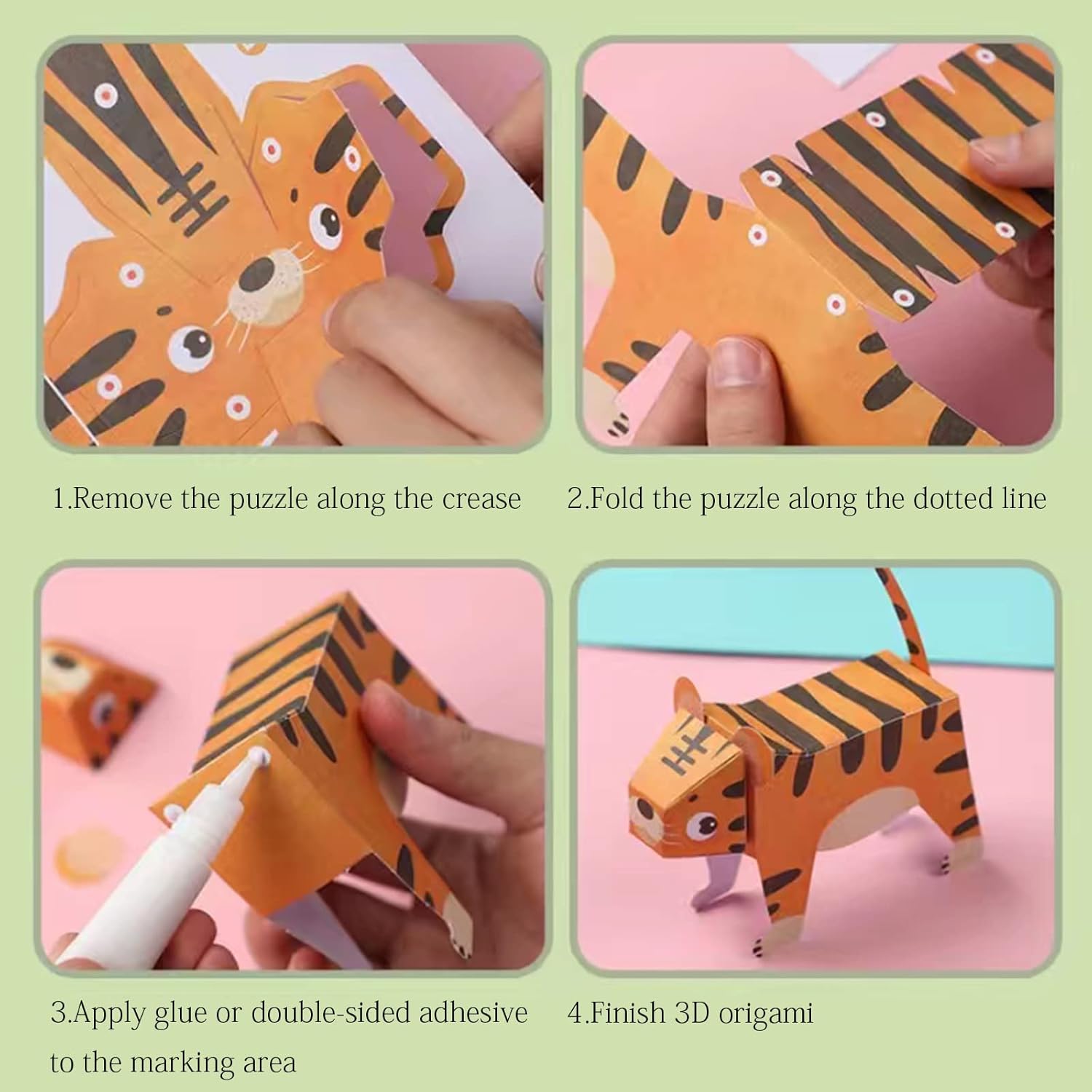 1.Remove the puzzle along the crease

2.Fold the puzzle along the dotted line

3.Apply glue or double-sided adhesive to the marking area

4.Finish 3D origami