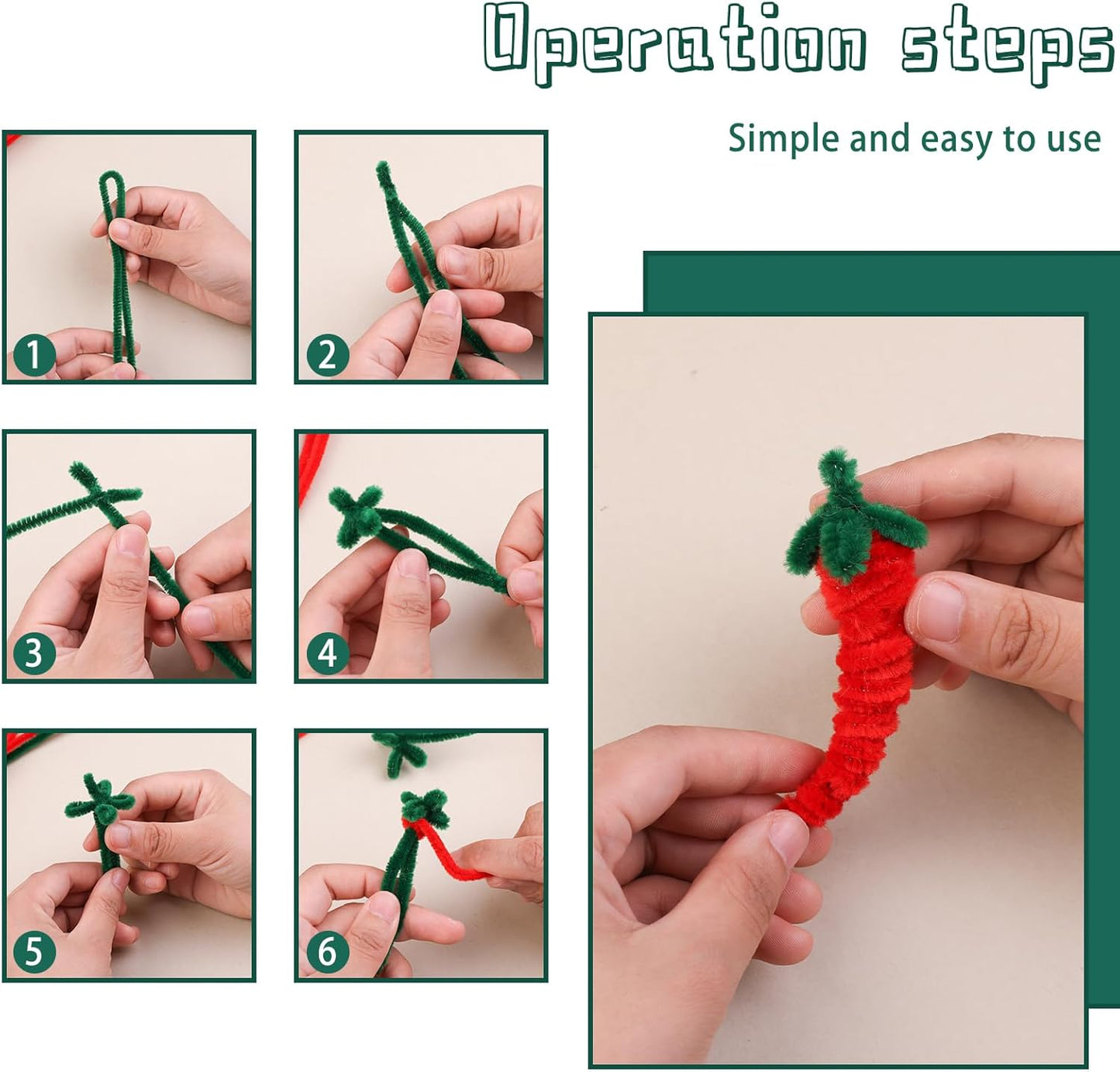 Operation steps

Simple and easy to use

1

2

3

4

5

6