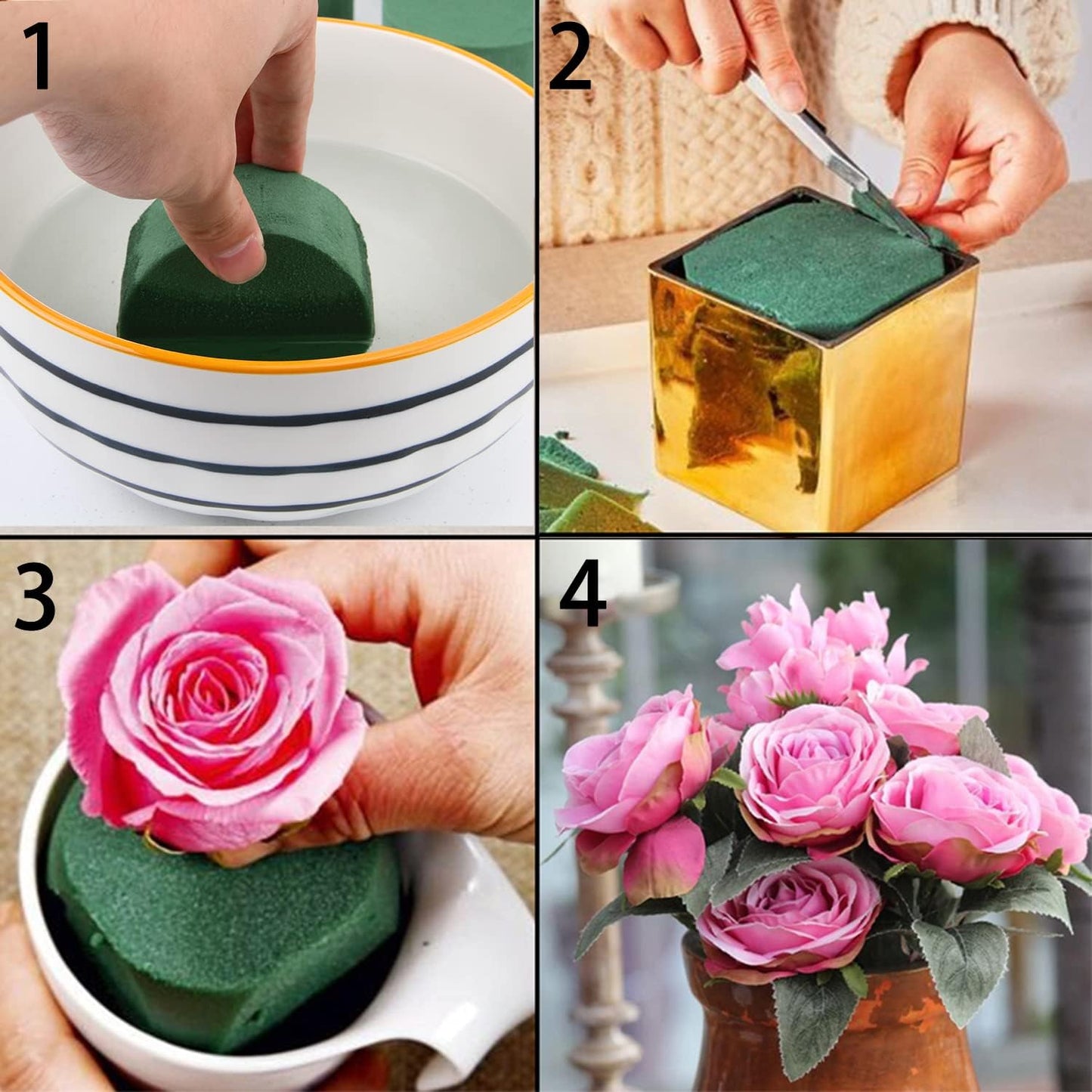 1

2

3

4