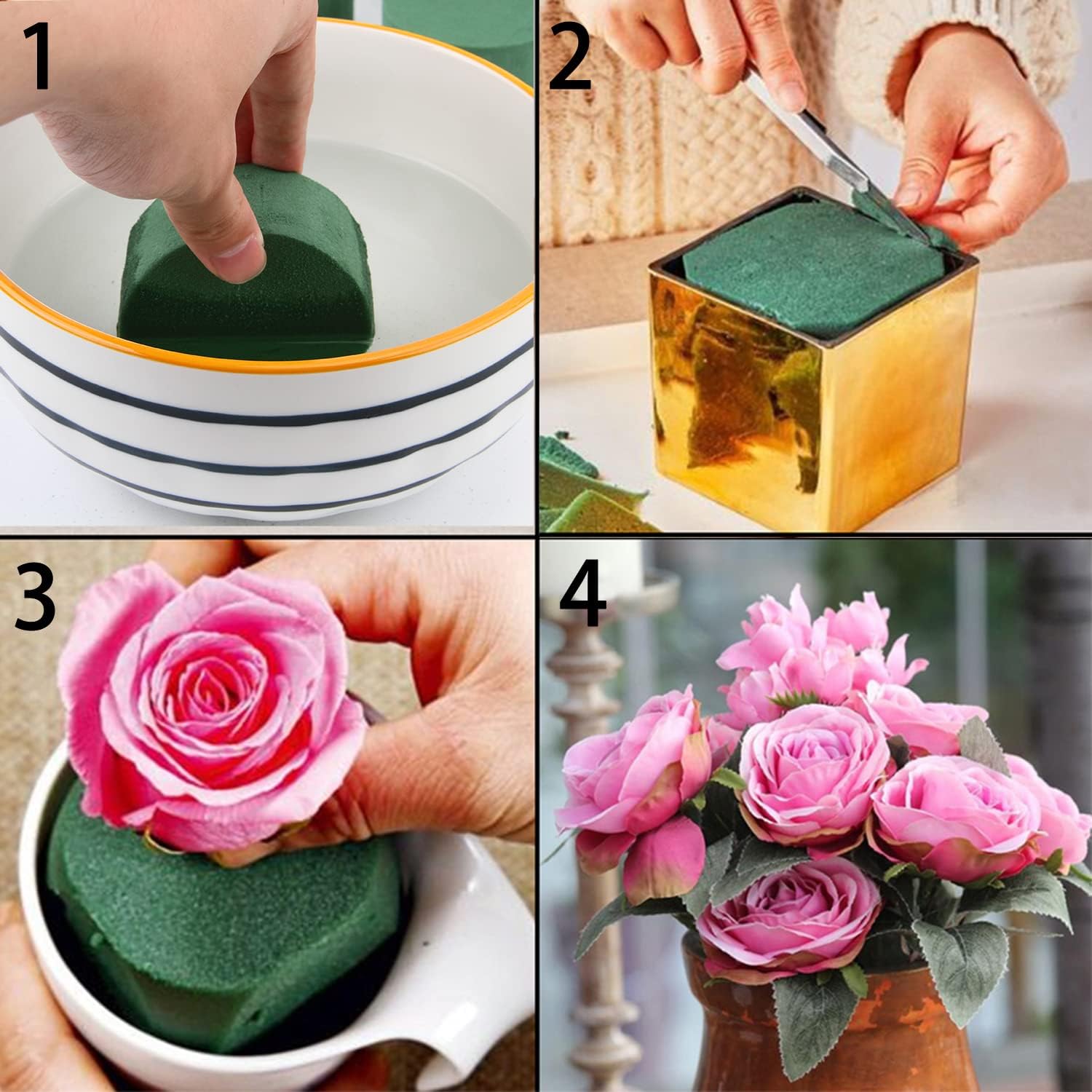 1

2

3

4