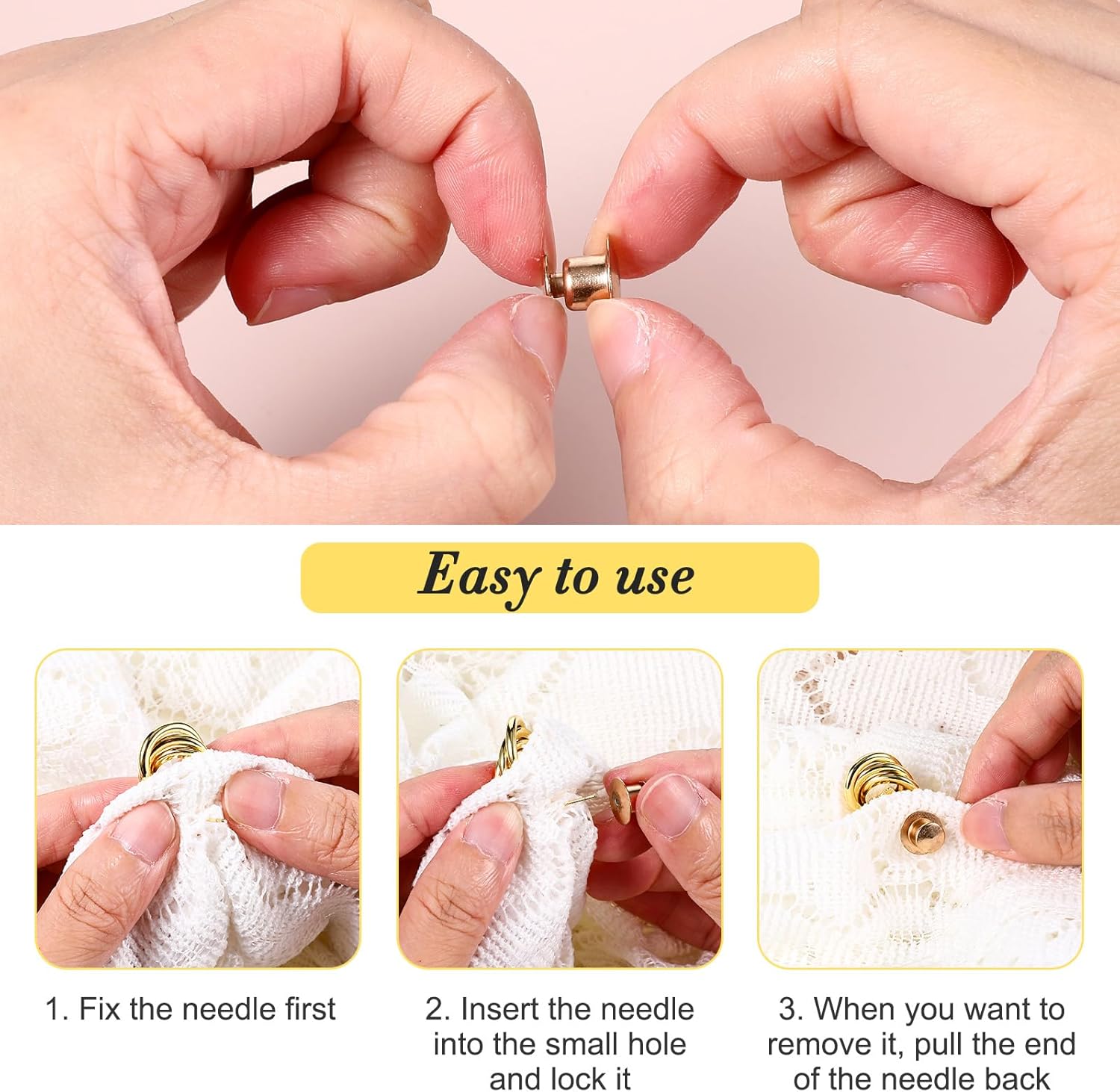 Easy to use

1. Fix the needle first

2. Insert the needle into the small hole and lock it

3. When you want to remove it, pull the end of the needle back