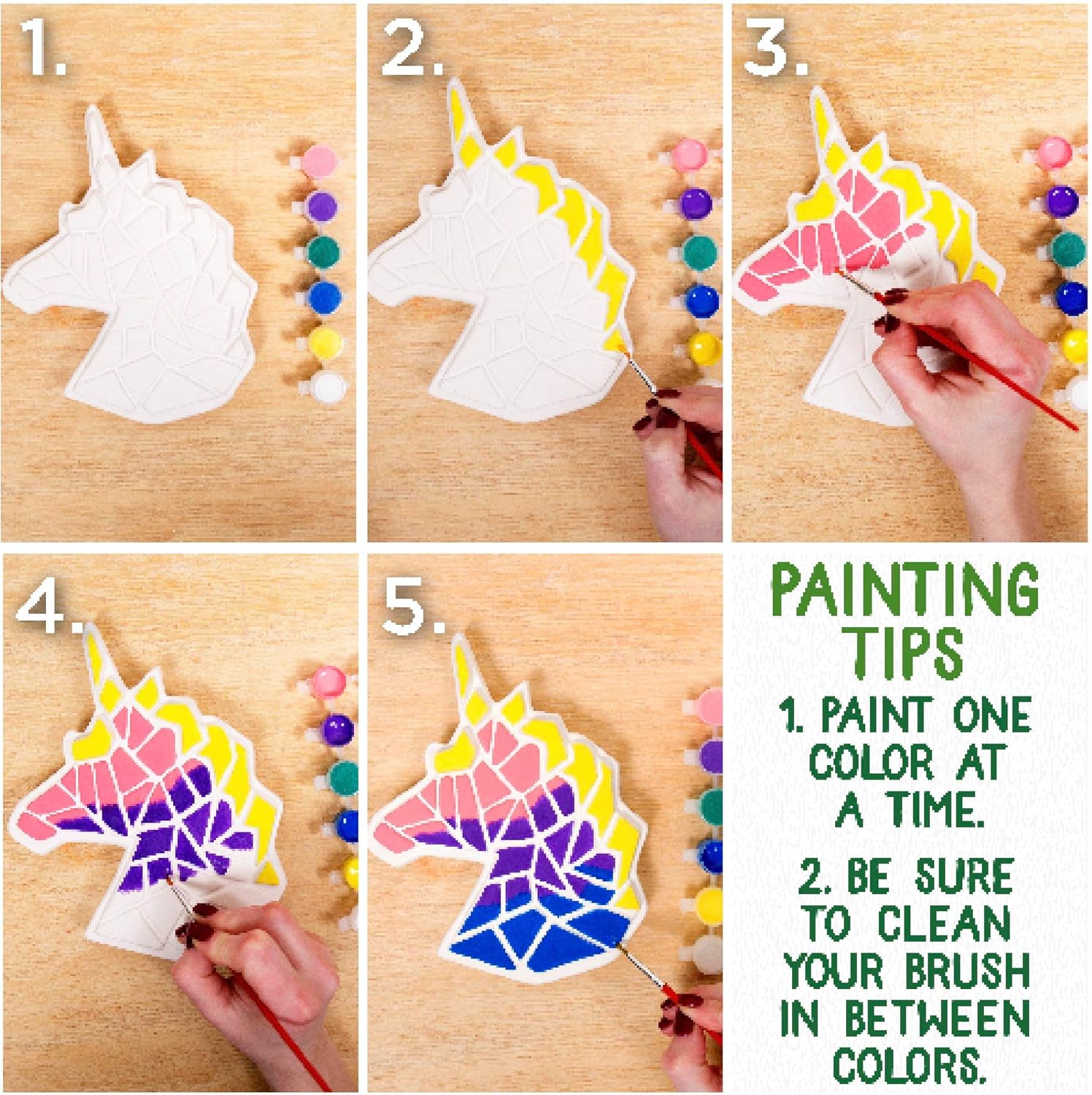 1.

2.

3.

4.

5.

PAINTING TIPS

1. PAINT ONE COLOR AT A TIME.

2. BE SURE TO CLEAN YOUR BRUSH IN BETWEEN COLORS.