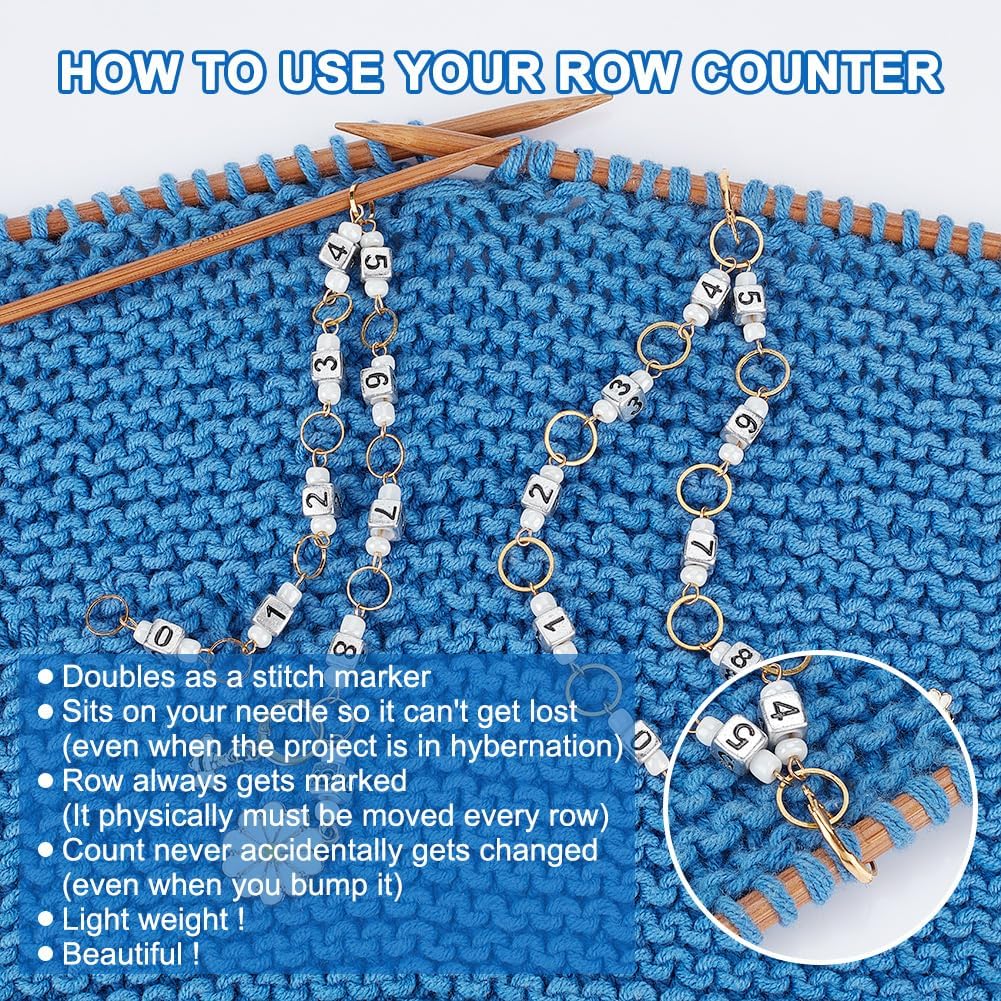 HOW TO USE YOUR ROW COUNTER

4 5 3 6 2 7 0 1 8

4 5 3 6 2 7 1 8 0

5 4

● Doubles as a stitch marker
● Sits on your needle so it can't get lost (even when the project is in hybernation)
● Row always gets marked (It physically must be moved every row)
● Count never accidentally gets changed (even when you bump it)
● Light weight !
● Beautiful !