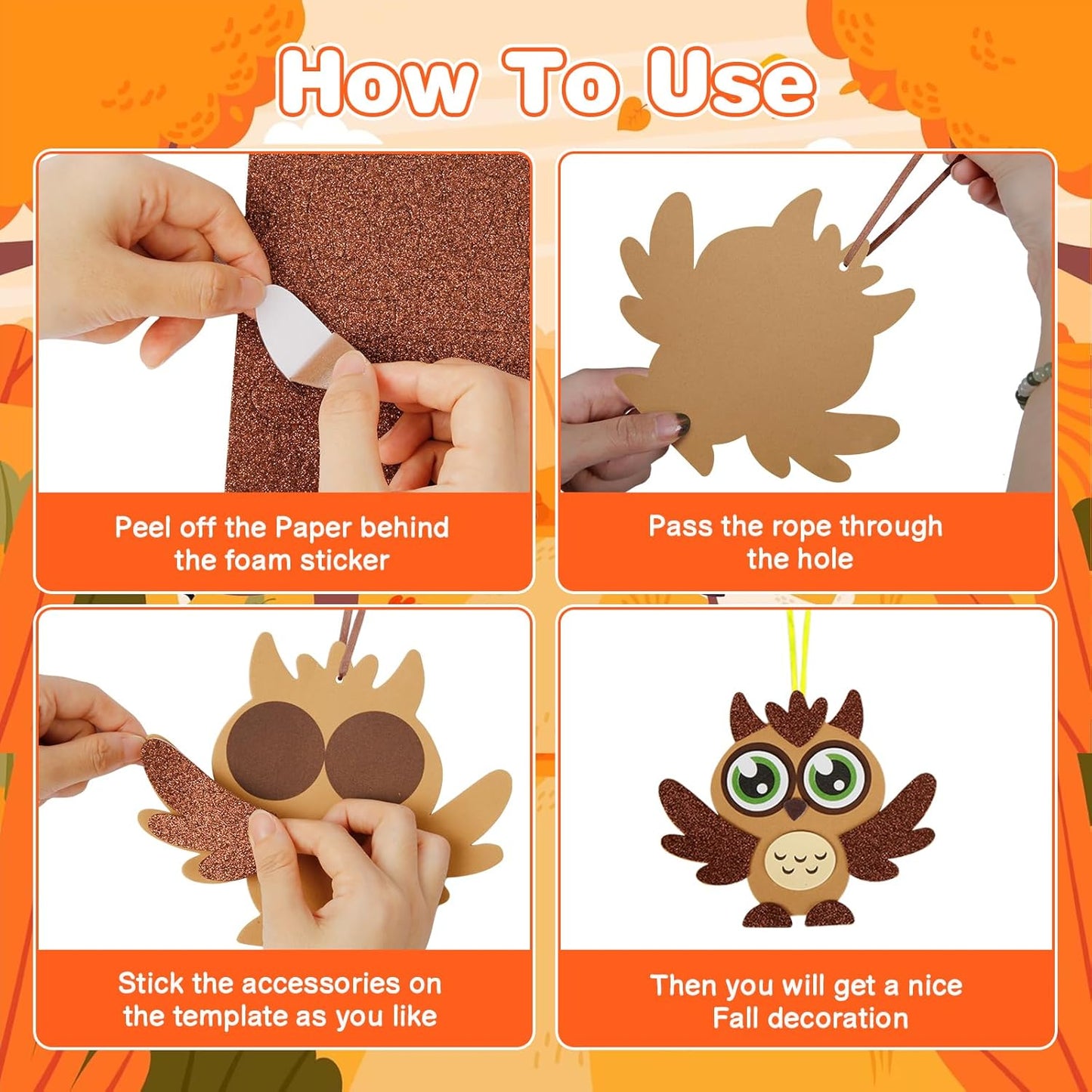 How To Use

Peel off the Paper behind the foam sticker

Pass the rope through the hole

Stick the accessories on the template as you like

Then you will get a nice Fall decoration