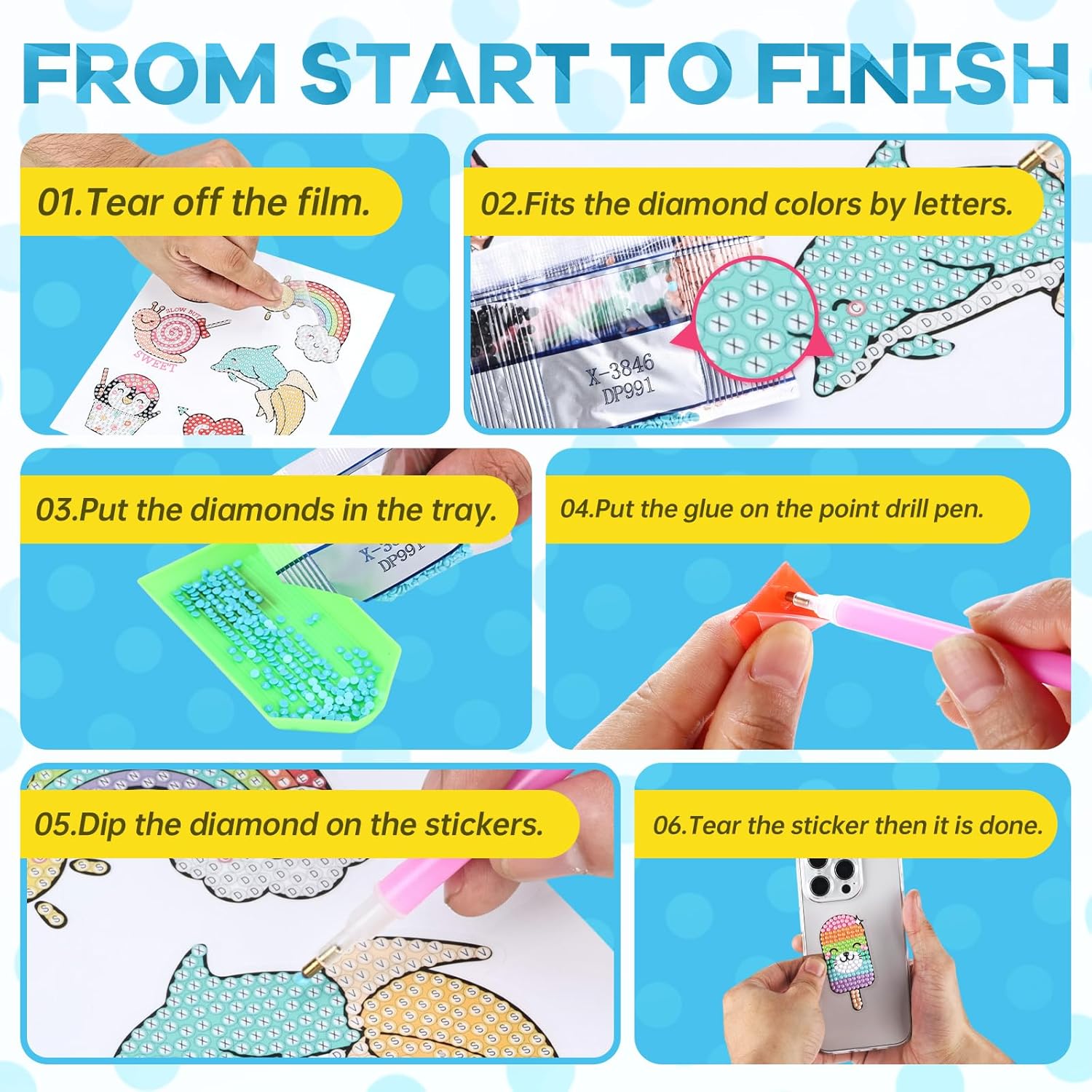 FROM START TO FINISH

01.Tear off the film.

SLOW BUT
SWEET

02.Fits the diamond colors by letters.

X-3846
DP991

03.Put the diamonds in the tray.

DP991

04.Put the glue on the point drill pen.

05.Dip the diamond on the stickers.

06.Tear the sticker then it is done.