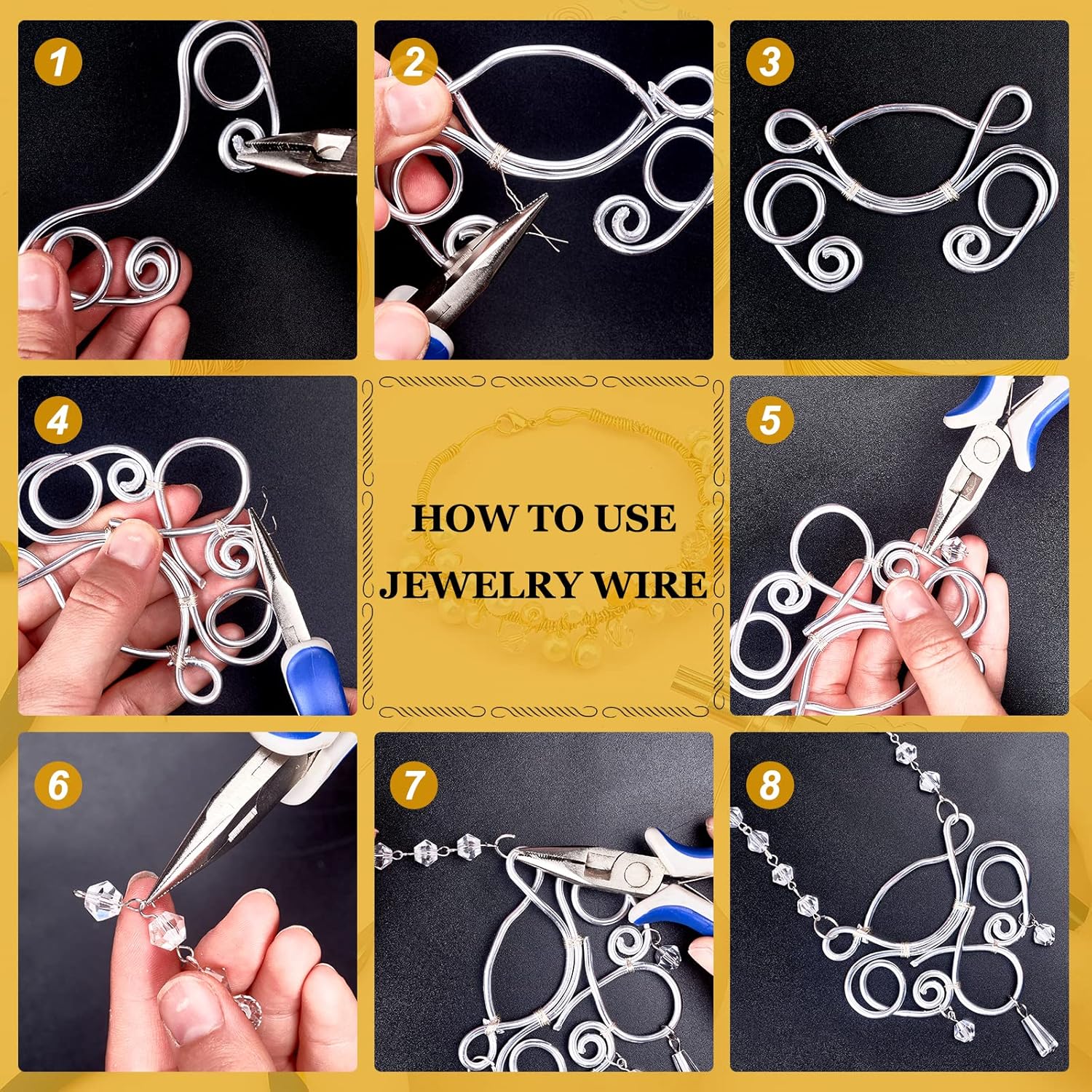 1

2

3

4

HOW TO USE
JEWELRY WIRE

5

6

7

8